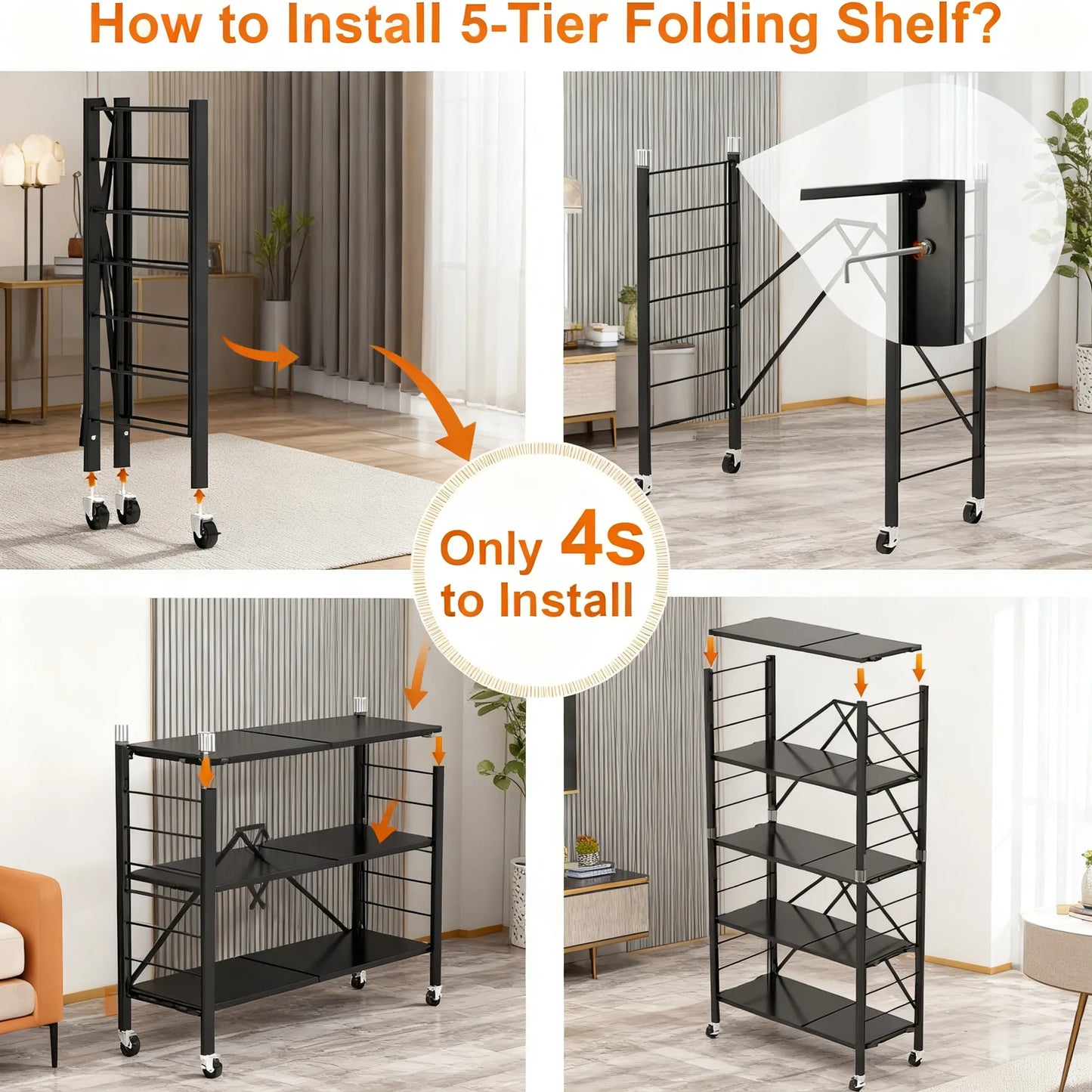 How to Install 5-Tier Folding Shelf?

Only 4s to Install