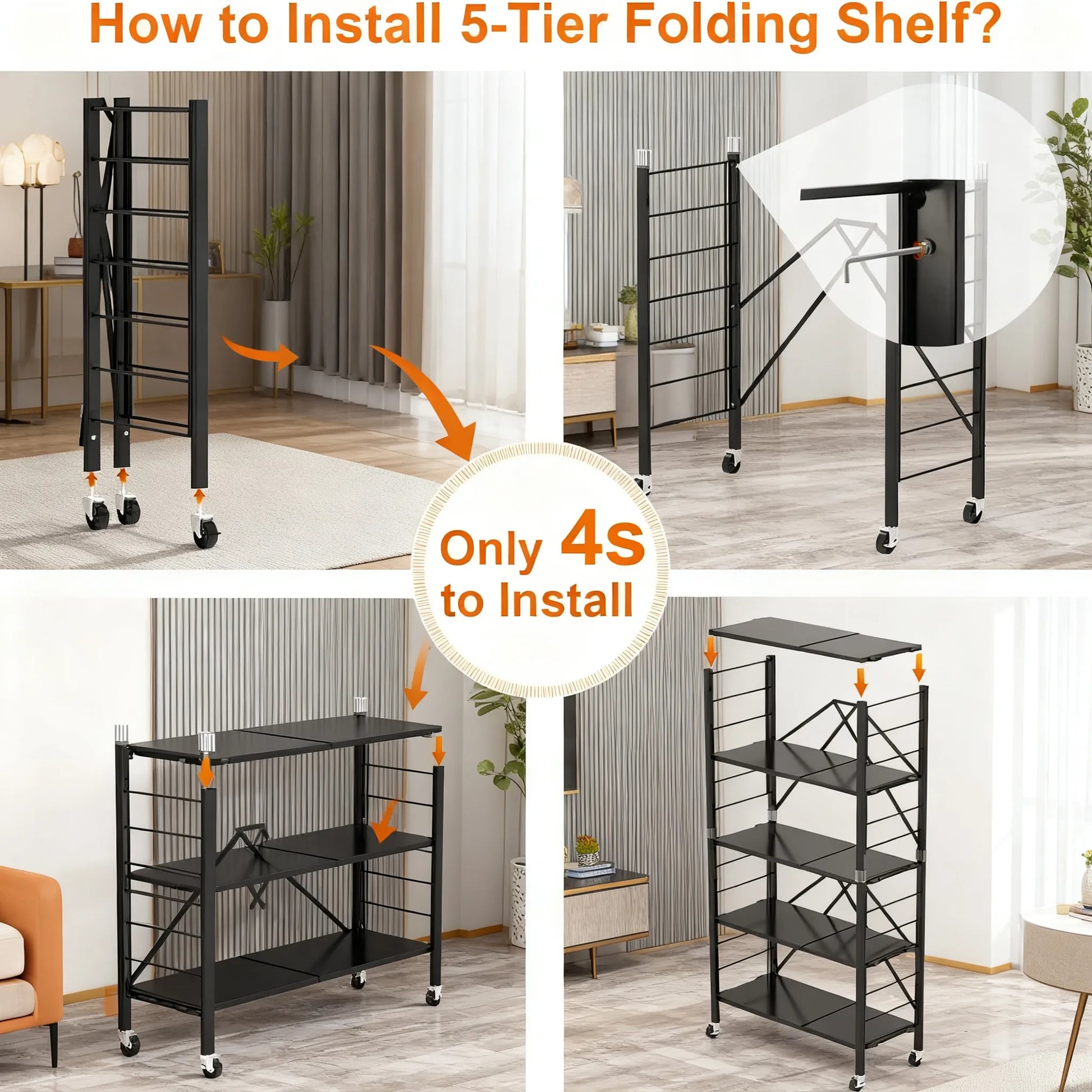 How to Install 5-Tier Folding Shelf?

Only 4s to Install