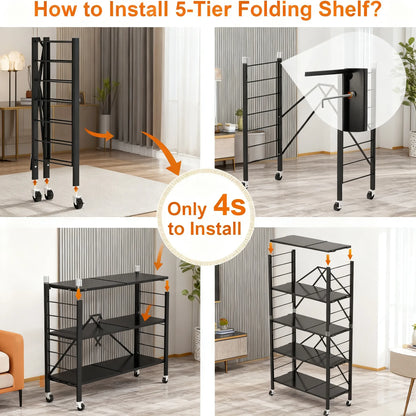 How to Install 5-Tier Folding Shelf?

Only 4s to Install