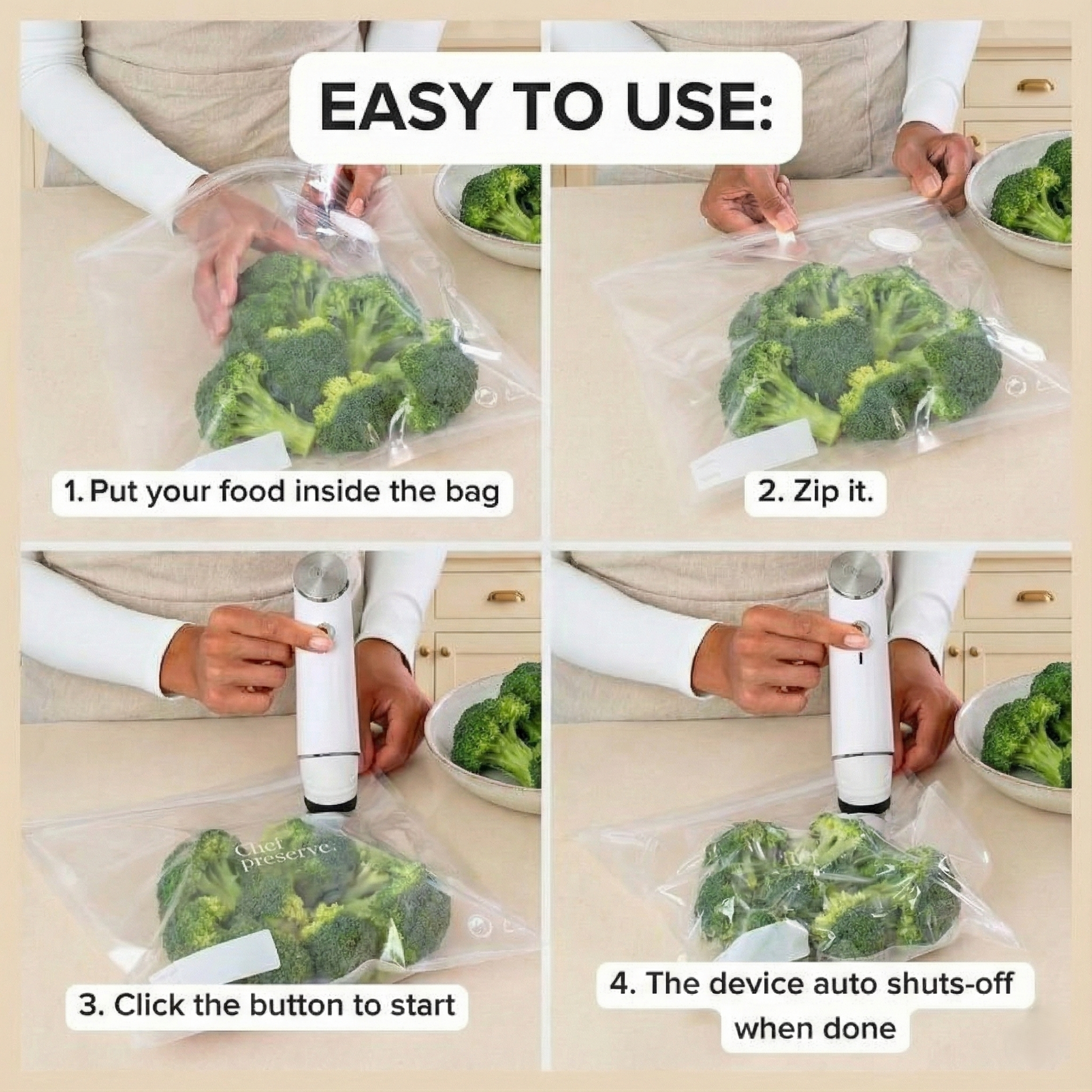 EASY TO USE:

1. Put your food inside the bag

2. Zip it.

Chef preserve.

3. Click the button to start

4. The device auto shuts-off when done